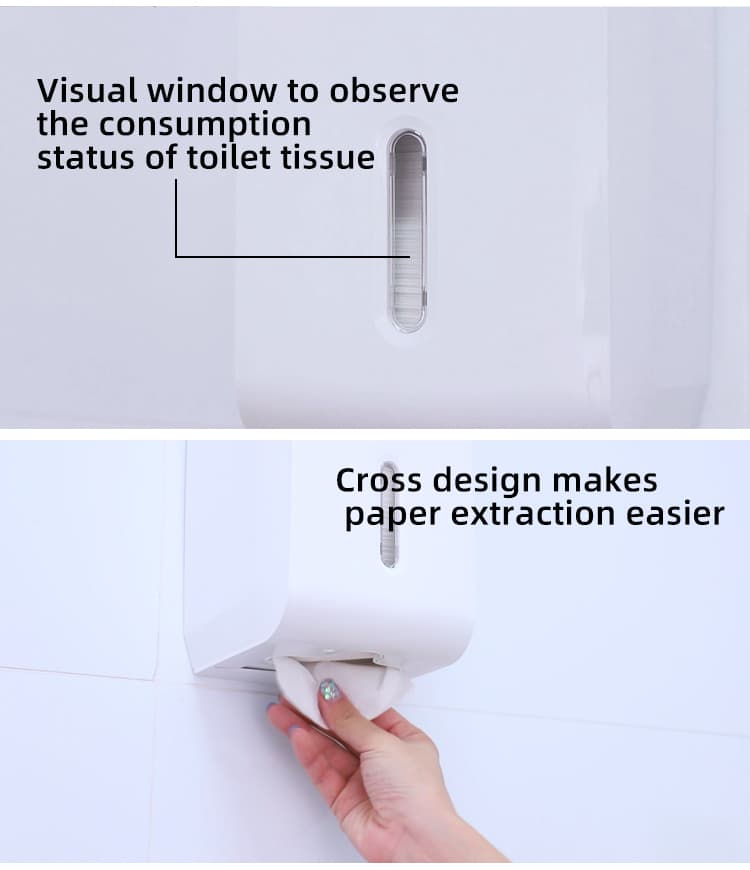 Visual window to observe the consumption status of toilet tissue

Cross design makes paper extraction easier